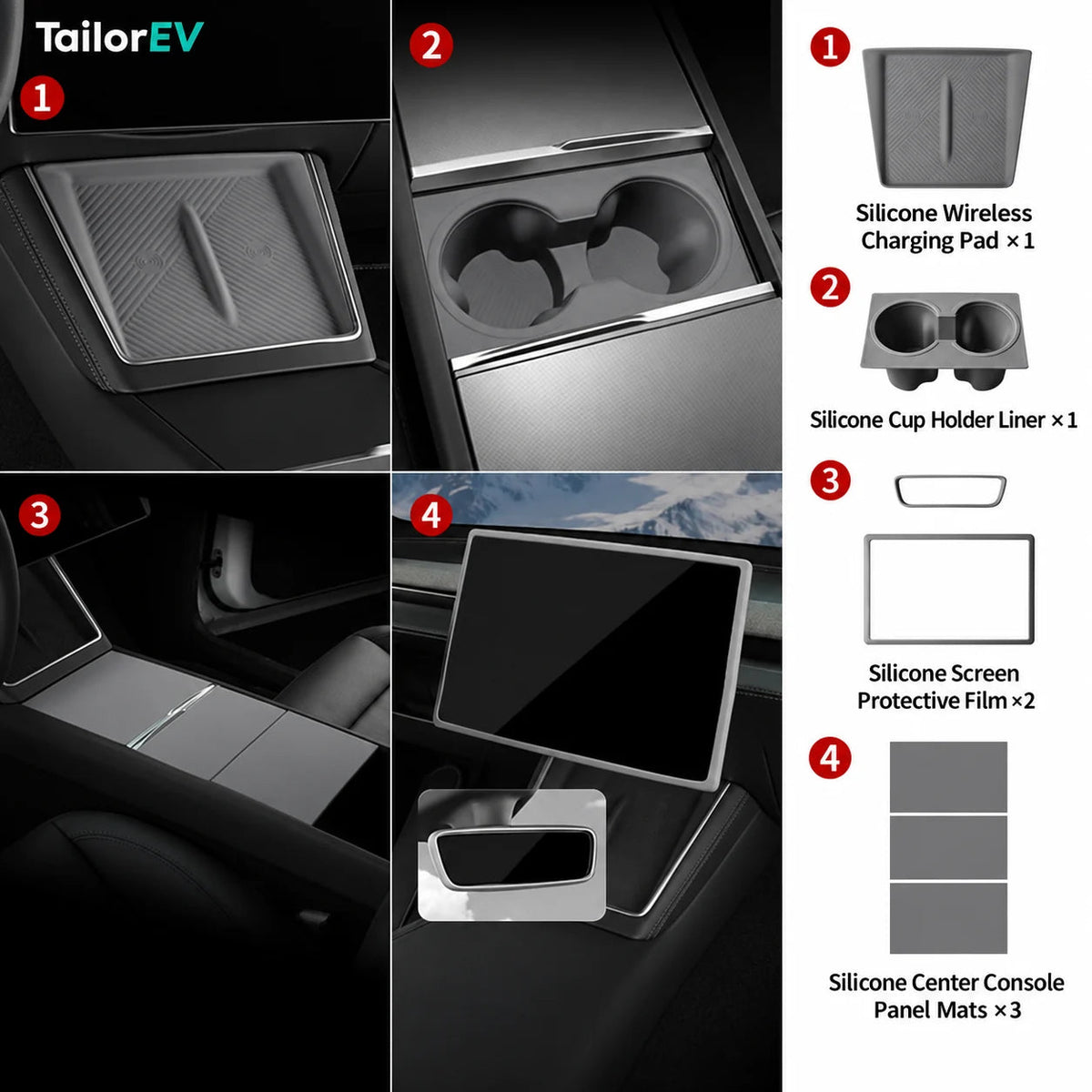 TailorEV

1

2

3

4

1
Silicone Wireless Charging Pad ×1

2
Silicone Cup Holder Liner ×1

3
Silicone Screen Protective Film ×2

4
Silicone Center Console Panel Mats ×3