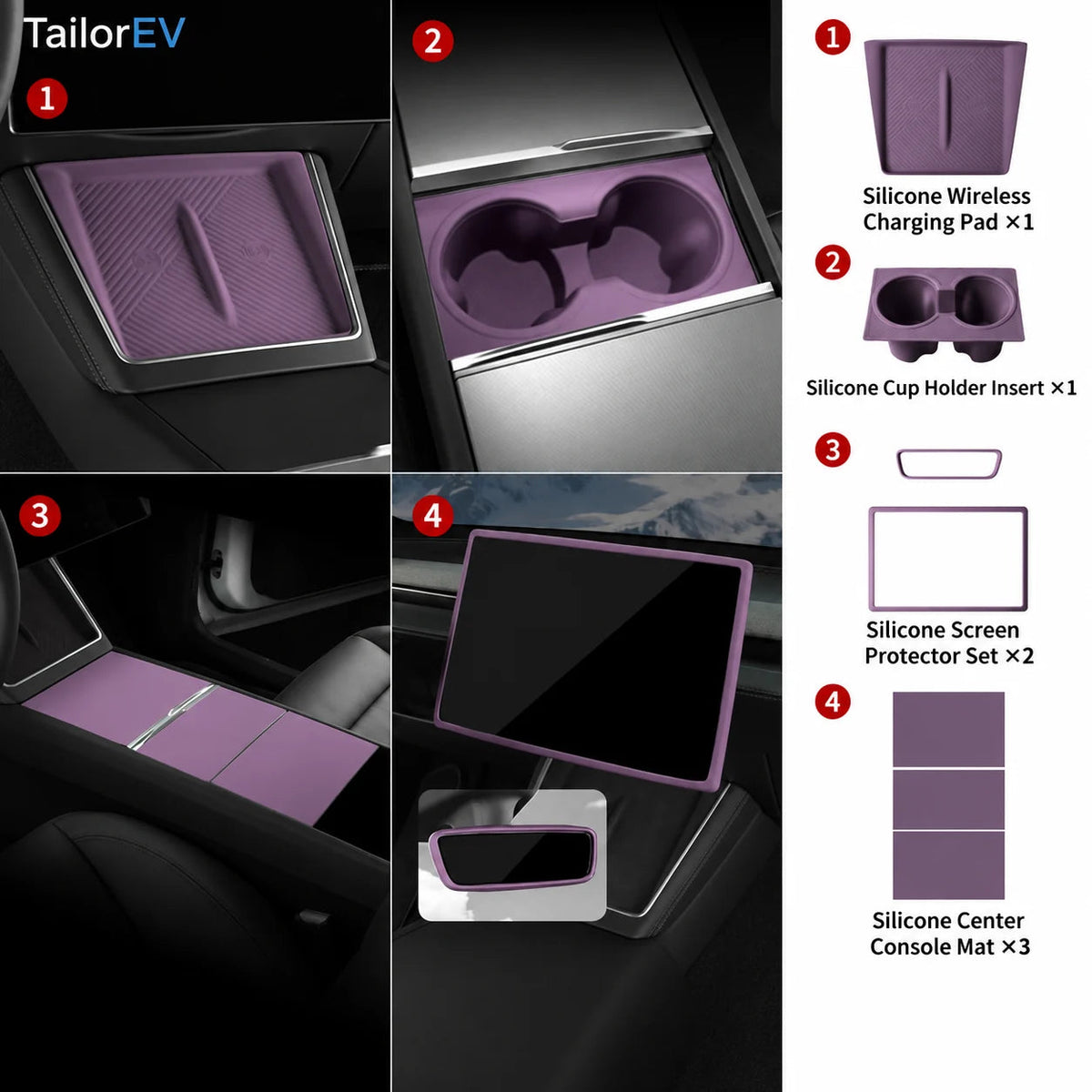 TailorEV

1

2

3

4

1
Silicone Wireless Charging Pad ×1

2
Silicone Cup Holder Insert ×1

3
Silicone Screen Protector Set ×2

4
Silicone Center Console Mat ×3